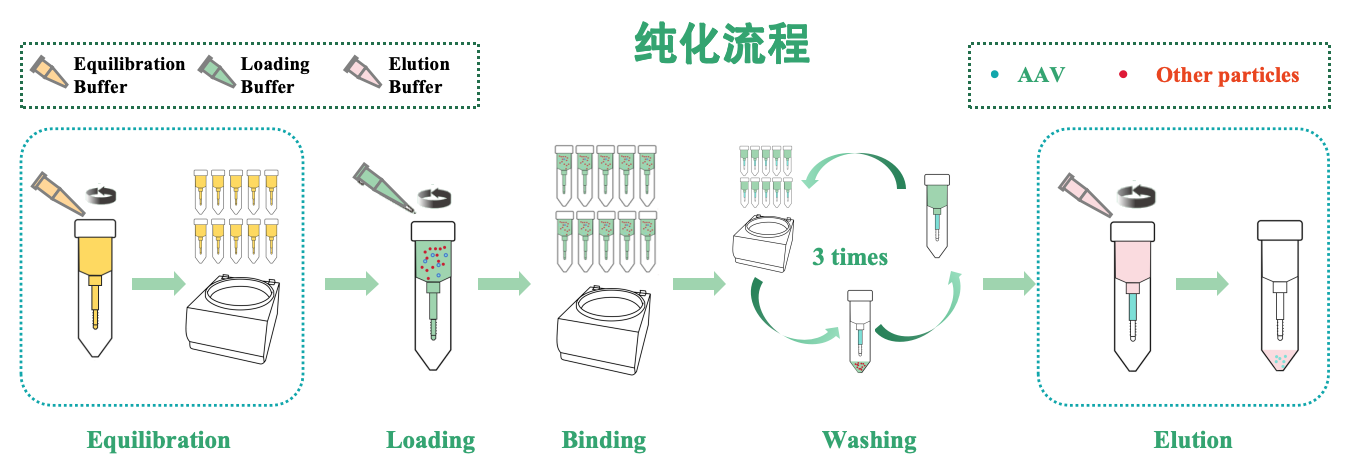 纯化流程

Equilibration Buffer
Loading Buffer
Elution Buffer

AAV
Other particles

3 times

Equilibration
Loading
Binding
Washing
Elution